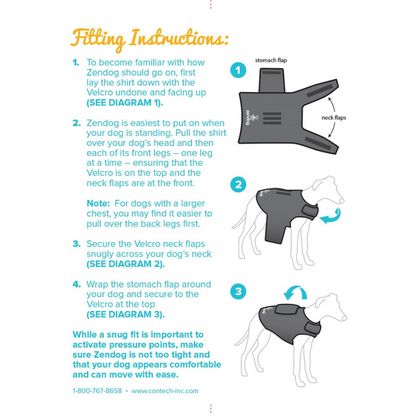 Fitting Instructions:

1. To become familiar with how Zendog should go on, first lay the shirt down with the Velcro undone and facing up (SEE DIAGRAM 1).

2. Zendog is easiest to put on when your dog is standing. Pull the shirt over your dog's head and then each of its front legs – one leg at a time – ensuring that the Velcro is on the top and the neck flaps are at the front.

Note: For dogs with a larger chest, you may find it easier to pull over the back legs first.

3. Secure the Velcro neck flaps snugly across your dog's neck (SEE DIAGRAM 2).

4. Wrap the stomach flap around your dog and secure to the Velcro at the top (SEE DIAGRAM 3).

While a snug fit is important to activate pressure points, make sure Zendog is not too tight and that your dog appears comfortable and can move with ease.

1-800-767-8658 • www.contech-inc.com

1
stomach flap
zendog
neck flaps

2

3